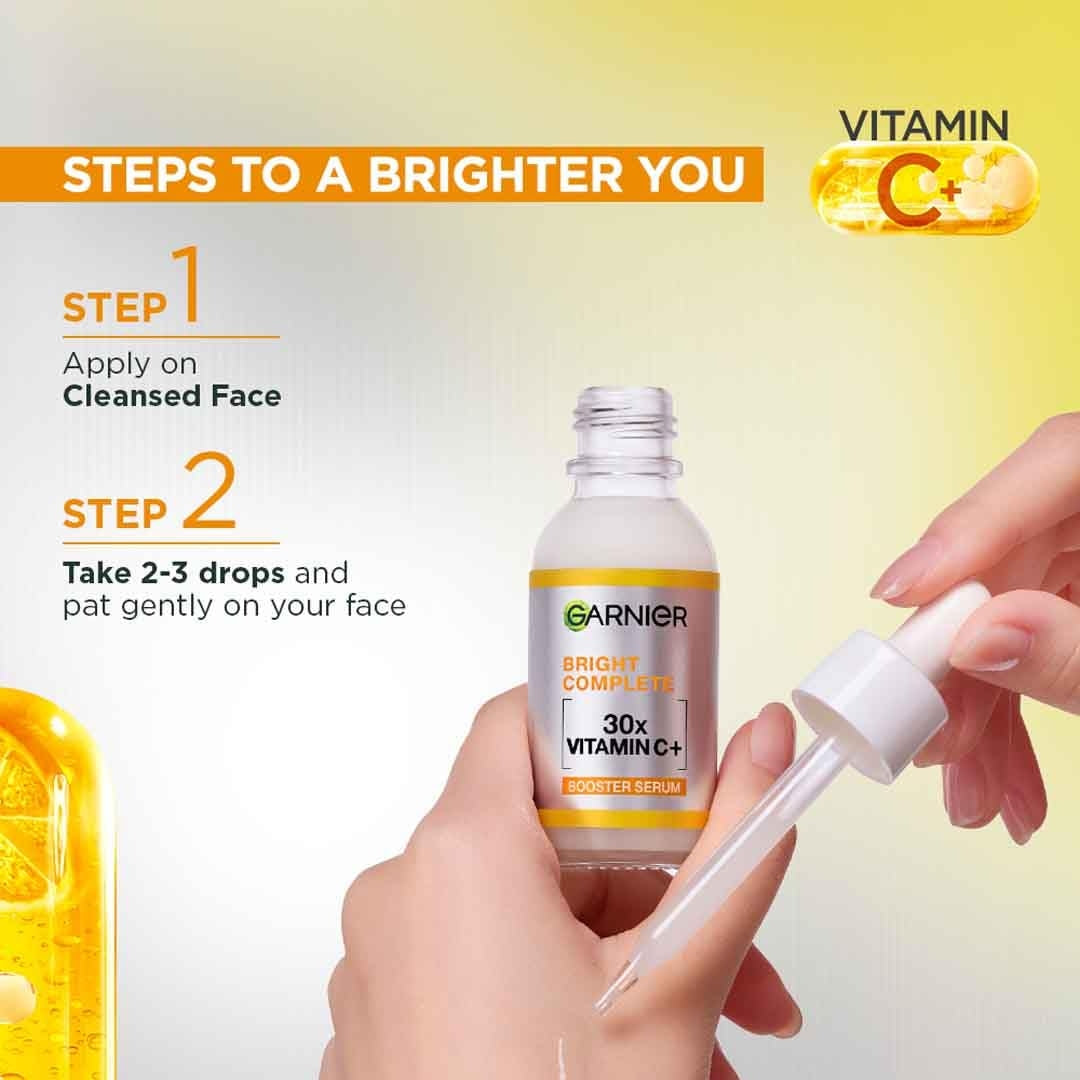 STEPS TO A BRIGHTER YOU

VITAMIN C+

STEP 1
Apply on Cleansed Face

STEP 2
Take 2-3 drops and pat gently on your face

GARNIER
BRIGHT COMPLETE
30x VITAMIN C+
BOOSTER SERUM