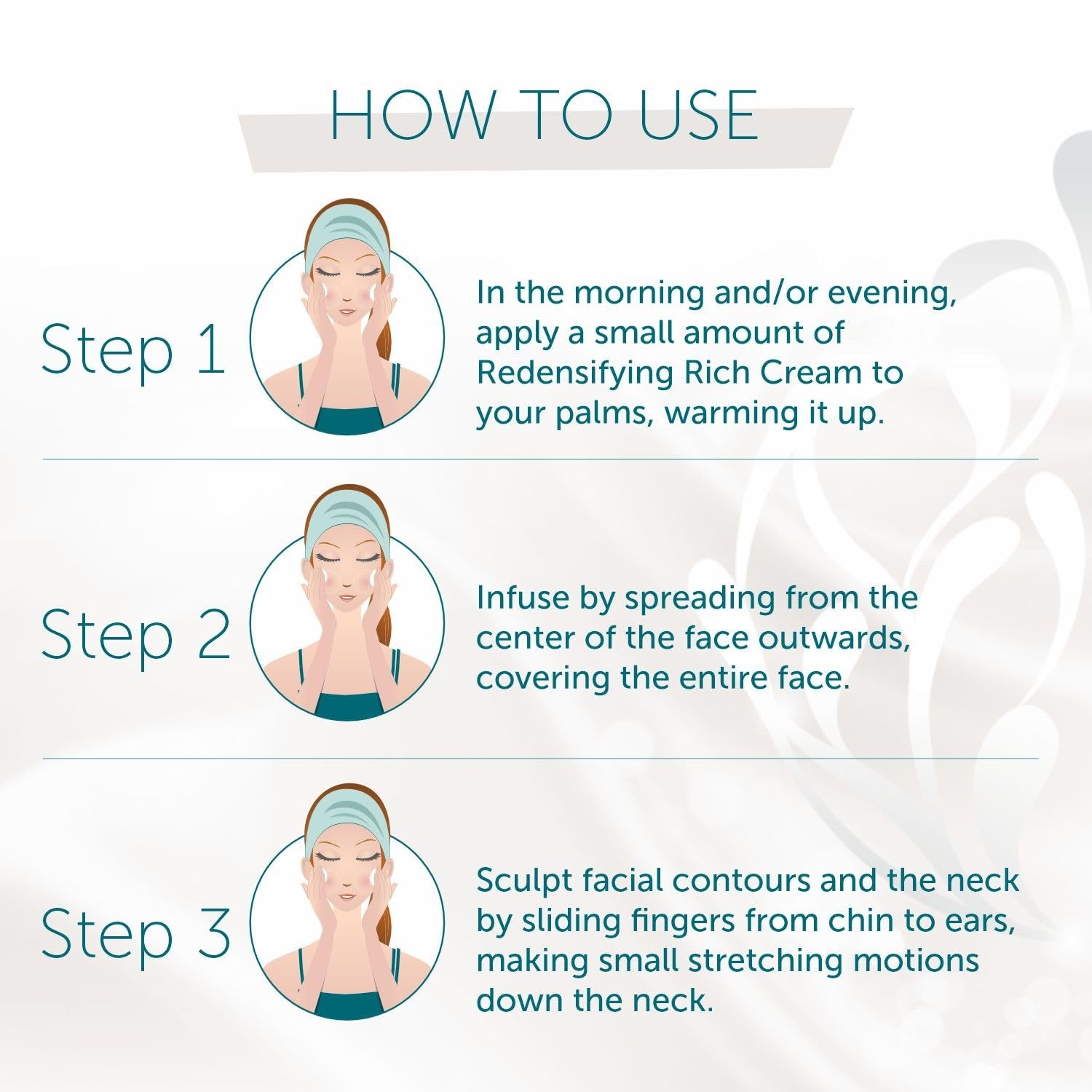 HOW TO USE

Step 1

In the morning and/or evening, apply a small amount of Redensifying Rich Cream to your palms, warming it up.

Step 2

Infuse by spreading from the center of the face outwards, covering the entire face.

Step 3

Sculpt facial contours and the neck by sliding fingers from chin to ears, making small stretching motions down the neck.