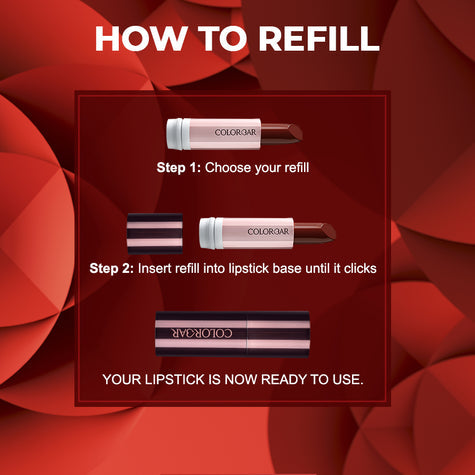 HOW TO REFILL

COLORBAR

Step 1: Choose your refill

COLORBAR

Step 2: Insert refill into lipstick base until it clicks

COLORBAR

YOUR LIPSTICK IS NOW READY TO USE.